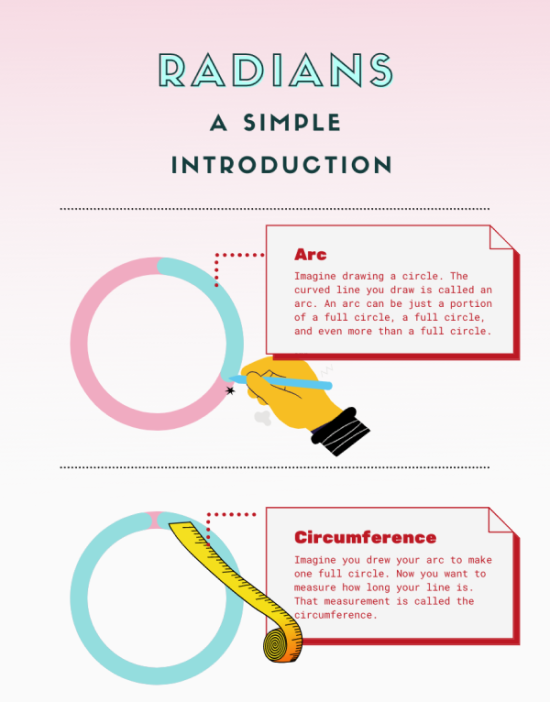 RADIANS
A SIMPLE
INTRODUCTION

Arc
Imagine drawing a circle. The curved line you draw is called an arc. An arc can be just a portion of a full circle, a full circle, and even more than a full circle.

Circumference
Imagine you drew your arc to make one full circle. Now you want to measure how long your line is. That measurement is called the circumference.